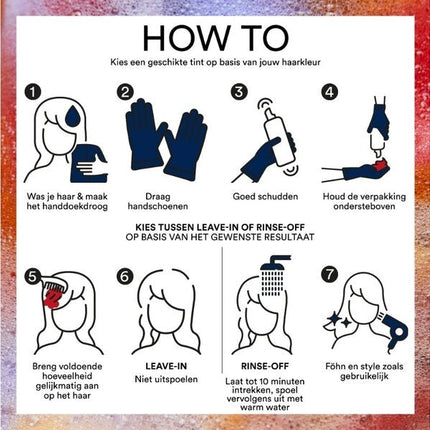 HOW TO

Kies een geschikte tint op basis van jouw haarkleur

1
Was je haar & maak het handdoekdroog

2
Draag handschoenen

3
Goed schudden

4
Houd de verpakking ondersteboven

KIES TUSSEN LEAVE-IN OF RINSE-OFF
OP BASIS VAN HET GEWENSTE RESULTAAT

5
Breng voldoende hoeveelheid gelijkmatig aan op het haar

6
LEAVE-IN
Niet uitspoelen

RINSE-OFF
Laat tot 10 minuten intrekken, spoel vervolgens uit met warm water

7
Föhn en style zoals gebruikelijk